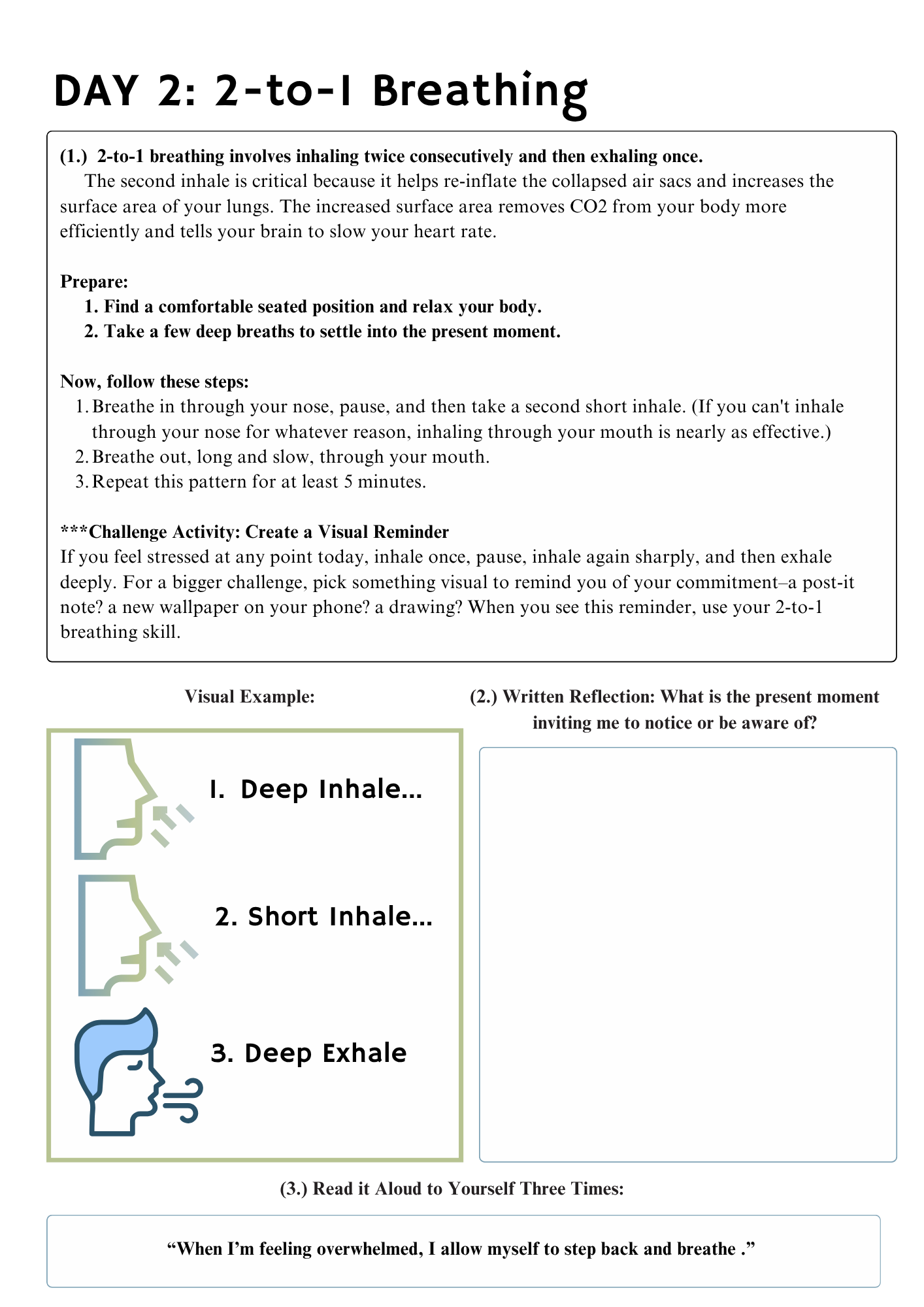 DAY 2: 2-to-1 Breathing

(1.) 2-to-1 breathing involves inhaling twice consecutively and then exhaling once.
The second inhale is critical because it helps re-inflate the collapsed air sacs and increases the surface area of your lungs. The increased surface area removes CO2 from your body more efficiently and tells your brain to slow your heart rate.

Prepare:
1. Find a comfortable seated position and relax your body.
2. Take a few deep breaths to settle into the present moment.

Now, follow these steps:
1. Breathe in through your nose, pause, and then take a second short inhale. (If you can't inhale through your nose for whatever reason, inhaling through your mouth is nearly as effective.)
2. Breathe out, long and slow, through your mouth.
3. Repeat this pattern for at least 5 minutes.

***Challenge Activity: Create a Visual Reminder
If you feel stressed at any point today, inhale once, pause, inhale again sharply, and then exhale deeply. For a bigger challenge, pick something visual to remind you of your commitment–a post-it note? a new wallpaper on your phone? a drawing? When you see this reminder, use your 2-to-1 breathing skill.

Visual Example:

1. Deep Inhale...

2. Short Inhale...

3. Deep Exhale

(2.) Written Reflection: What is the present moment inviting me to notice or be aware of?

(3.) Read it Aloud to Yourself Three Times:

“When I’m feeling overwhelmed, I allow myself to step back and breathe .”